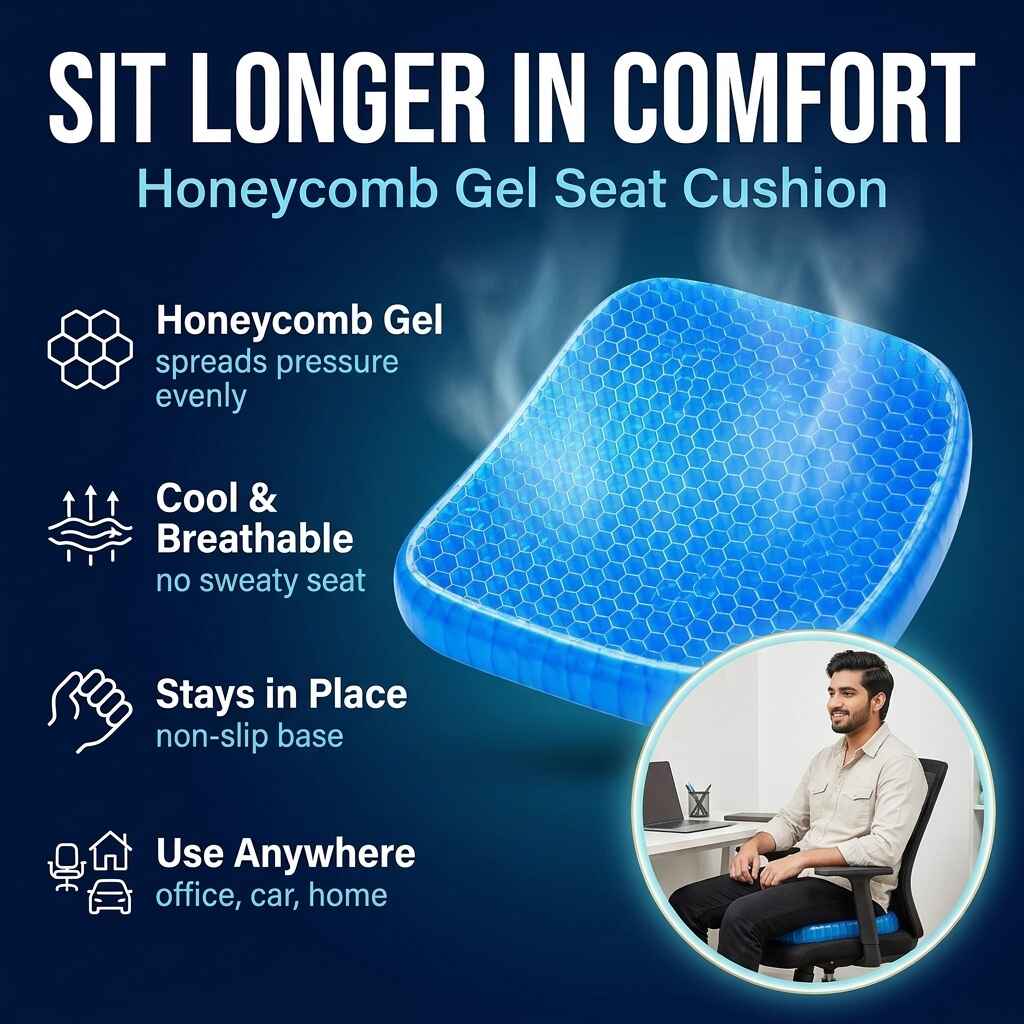 SIT LONGER IN COMFORT

Honeycomb Gel Seat Cushion

Honeycomb Gel
spreads pressure evenly

Cool & Breathable
no sweaty seat

Stays in Place
non-slip base

Use Anywhere
office, car, home